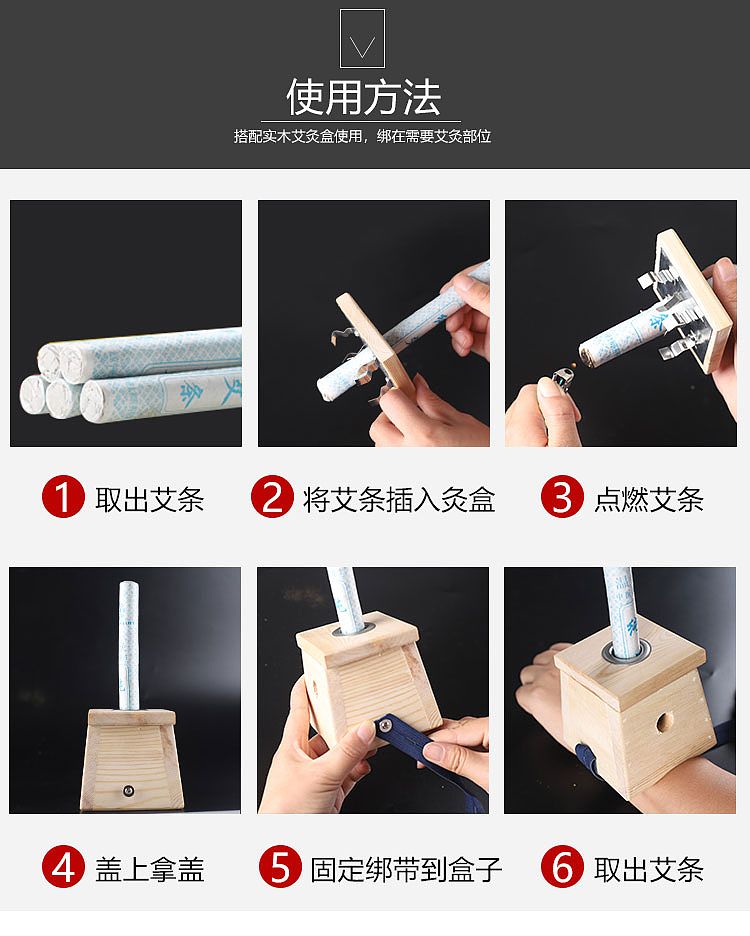 使用方法

搭配实木艾灸盒使用，绑在需要艾灸部位

艾条

1 取出艾条

2 将艾条插入灸盒

3 点燃艾条

4 盖上拿盖

5 固定绑带到盒子

6 取出艾条