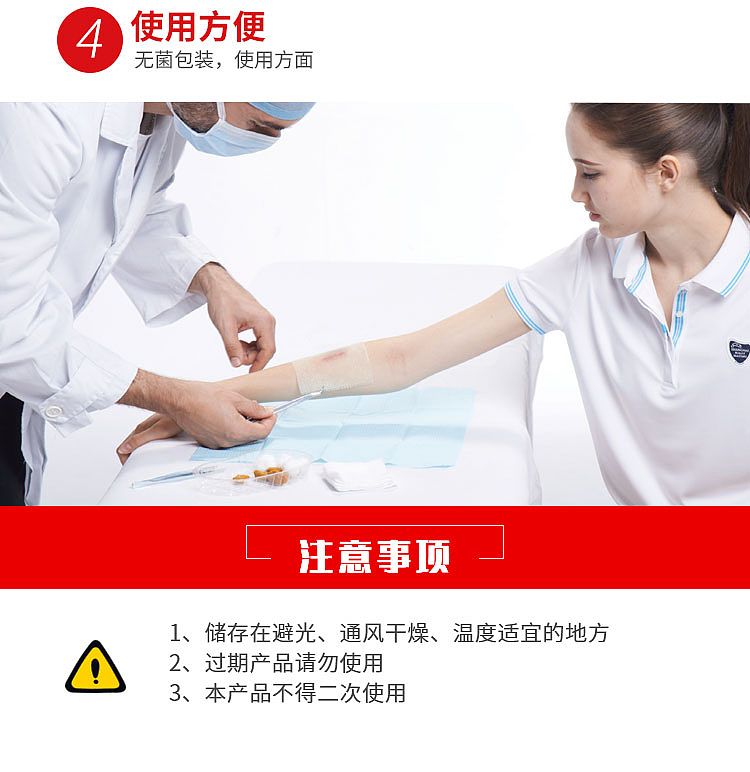 4 使用方便
无菌包装，使用方面

注意事项

1、储存在避光、通风干燥、温度适宜的地方
2、过期产品请勿使用
3、本产品不得二次使用