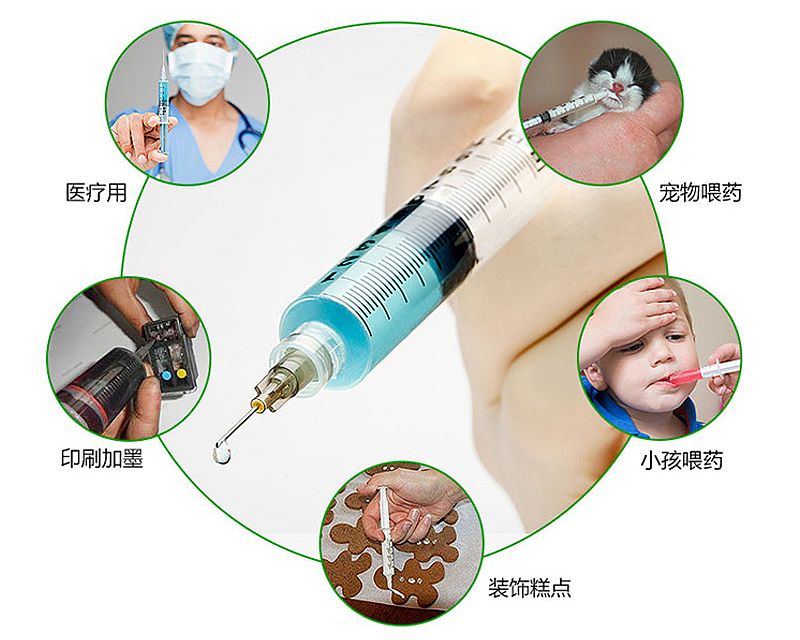 医疗用

宠物喂药

印刷加墨

小孩喂药

装饰糕点